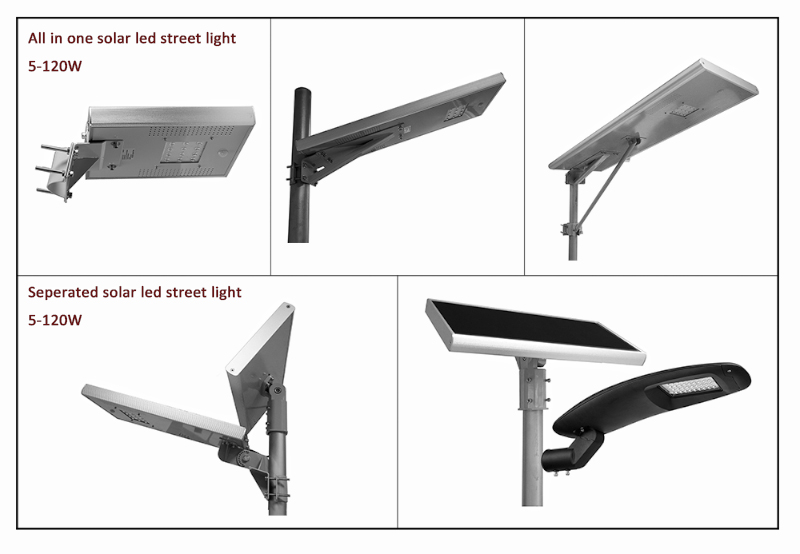 All in one solar led street light
5-120W

Seperated solar led street light
5-120W